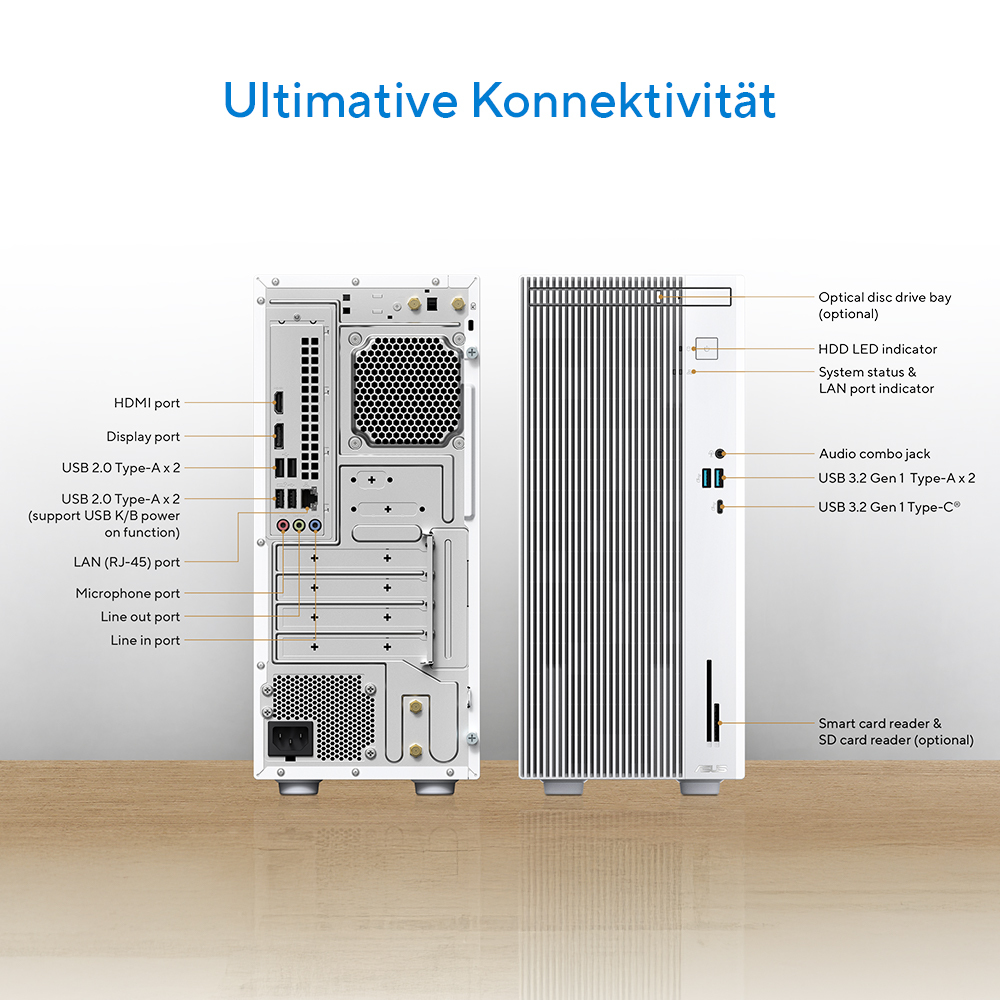 Ultimative Konnektivität

HDMI port

Display port

USB 2.0 Type-A x 2

USB 2.0 Type-A x 2 (support USB K/B power on function)

LAN (RJ-45) port

Microphone port

Line out port

Line in port

Optical disc drive bay (optional)

HDD LED indicator

System status & LAN port indicator

Audio combo jack

USB 3.2 Gen 1 Type-A x 2

USB 3.2 Gen 1 Type-C®

Smart card reader & SD card reader (optional)

ASUS